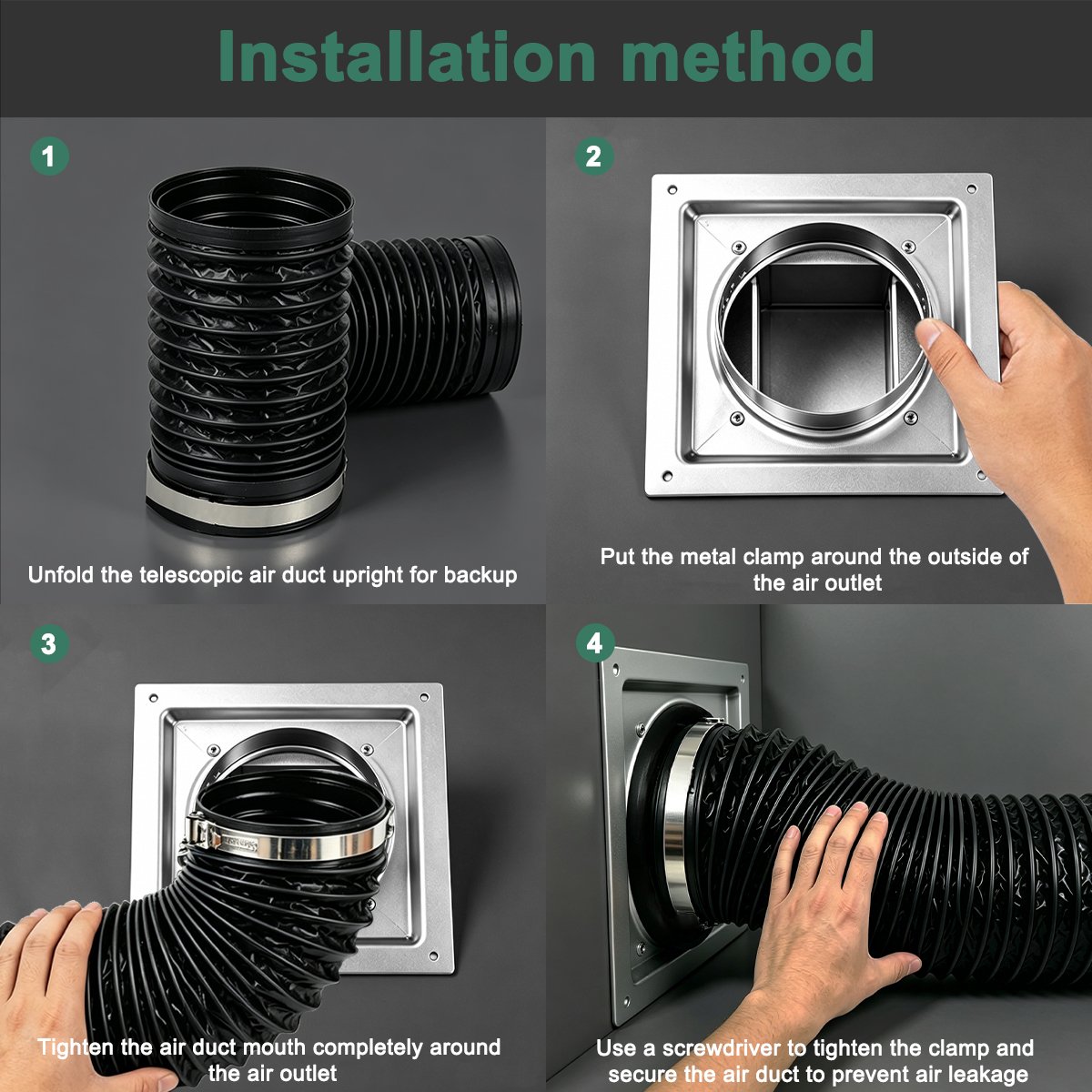 Installation method

1

Unfold the telescopic air duct upright for backup

2

Put the metal clamp around the outside of the air outlet

3

Tighten the air duct mouth completely around the air outlet

4

Use a screwdriver to tighten the clamp and secure the air duct to prevent air leakage